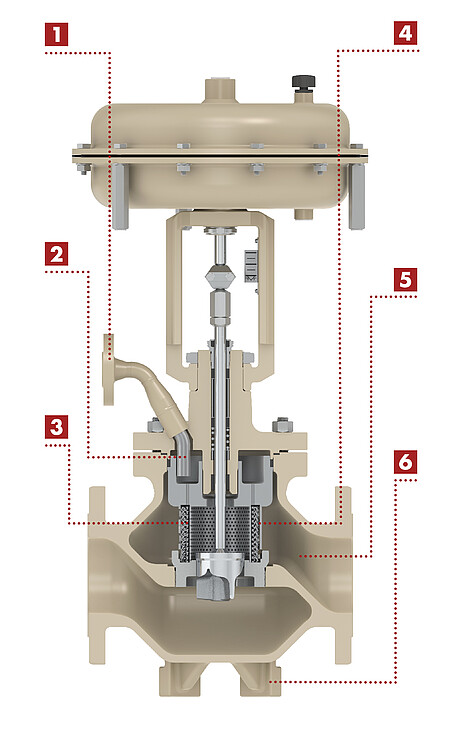 1
4
2
5
3
6